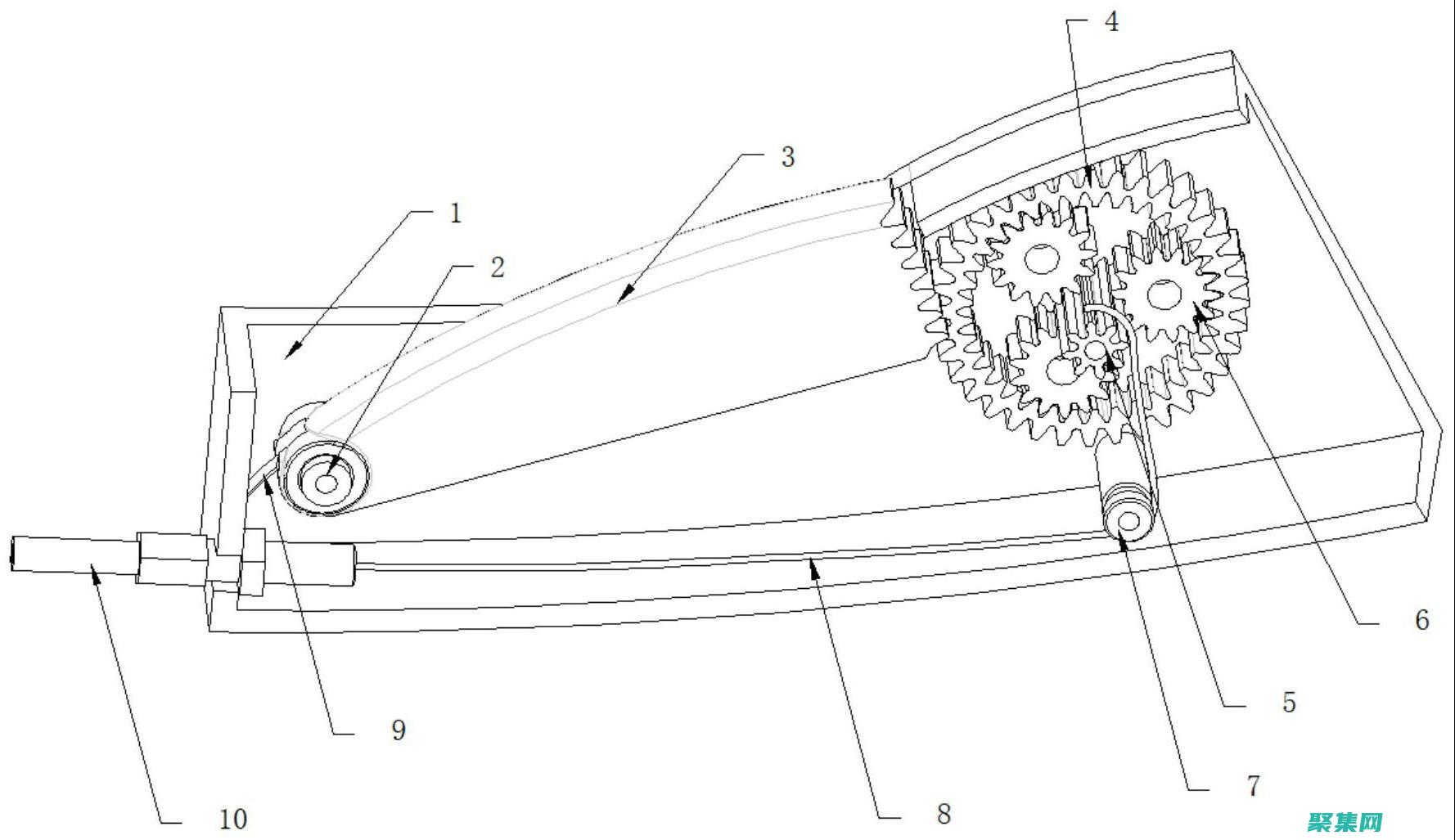 4
3
1
2
6
5
9
7
10
8
聚集网